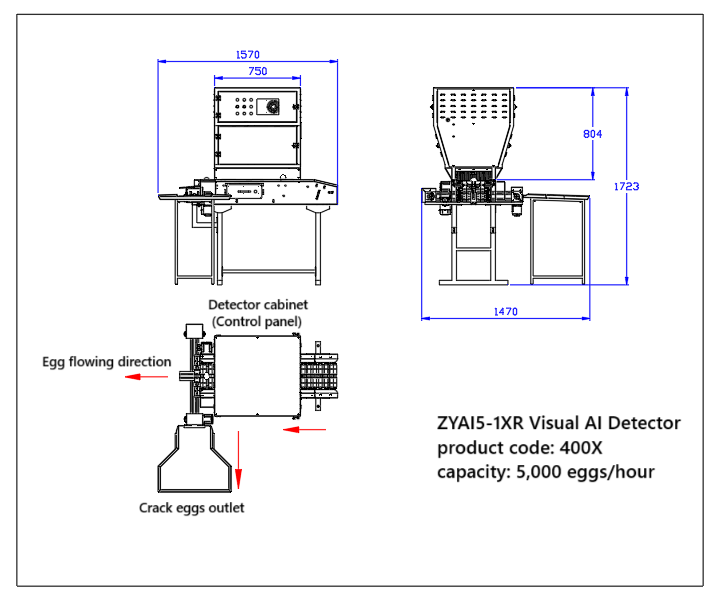 1570
750
804
1723
1470
Detector cabinet
(Control panel)
Egg flowing direction
Crack eggs outlet
ZYAI5-1XR Visual AI Detector
product code: 400X
capacity: 5,000 eggs/hour